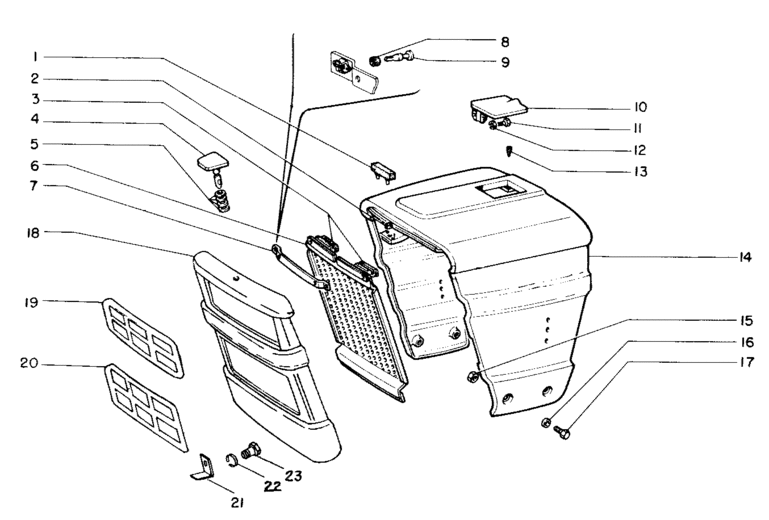 1
2
3
4
5
6
7
18
19
20
8
9
10
11
12
13
14
15
16
17
21
22
23