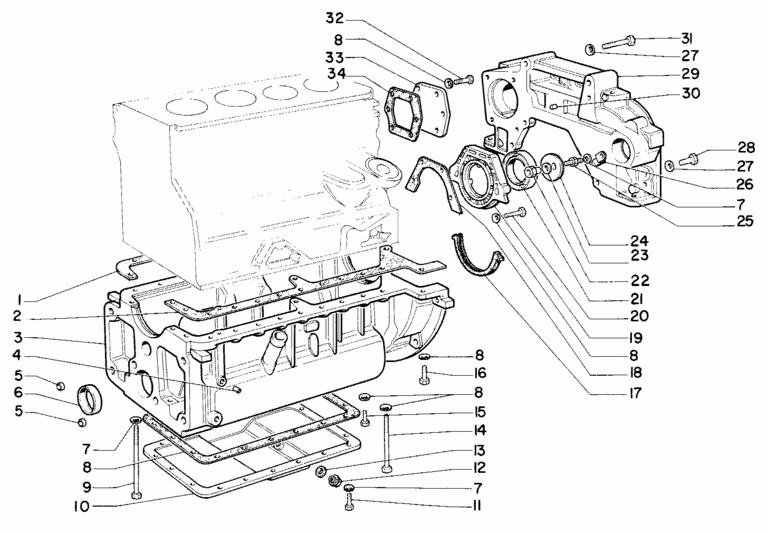 32
8
33
34
31
27
29
30
28
27
26
7
25
24
23
22
21
20
19
8
18
17
1
2
3
4
5
6
5
7
8
9
10
8
16
8
15
14
13
12
7
11