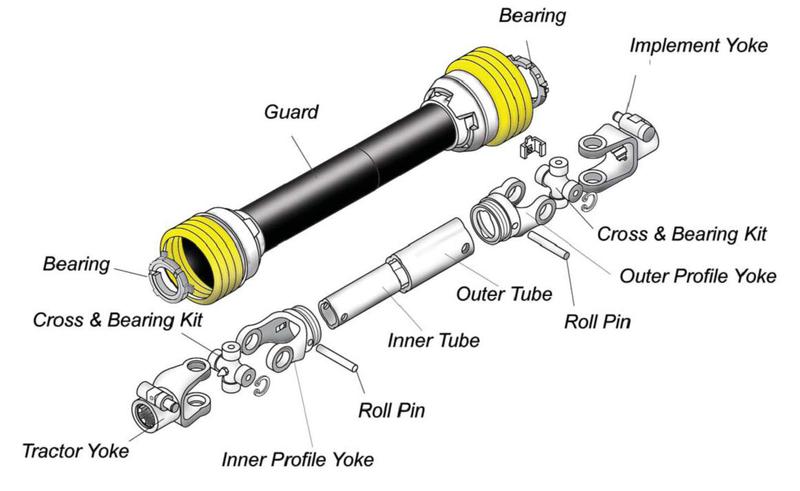 Bearing

Implement Yoke

Guard

Cross & Bearing Kit

Outer Profile Yoke

Bearing

Outer Tube

Roll Pin

Cross & Bearing Kit

Inner Tube

Roll Pin

Tractor Yoke

Inner Profile Yoke