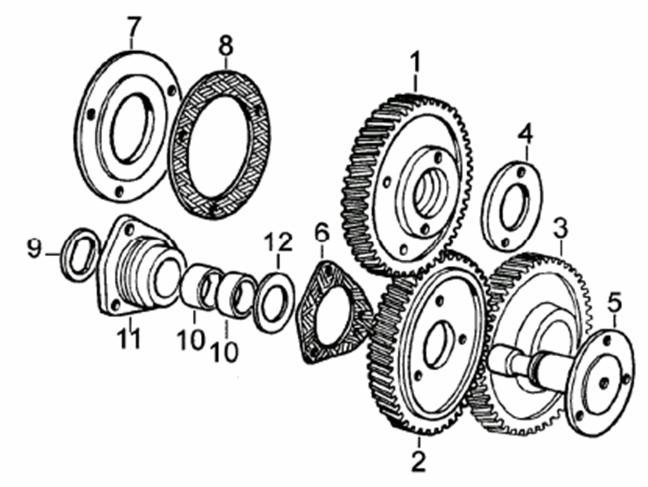 7
8
1
4
3
9
12
6
5
11
10
10
2