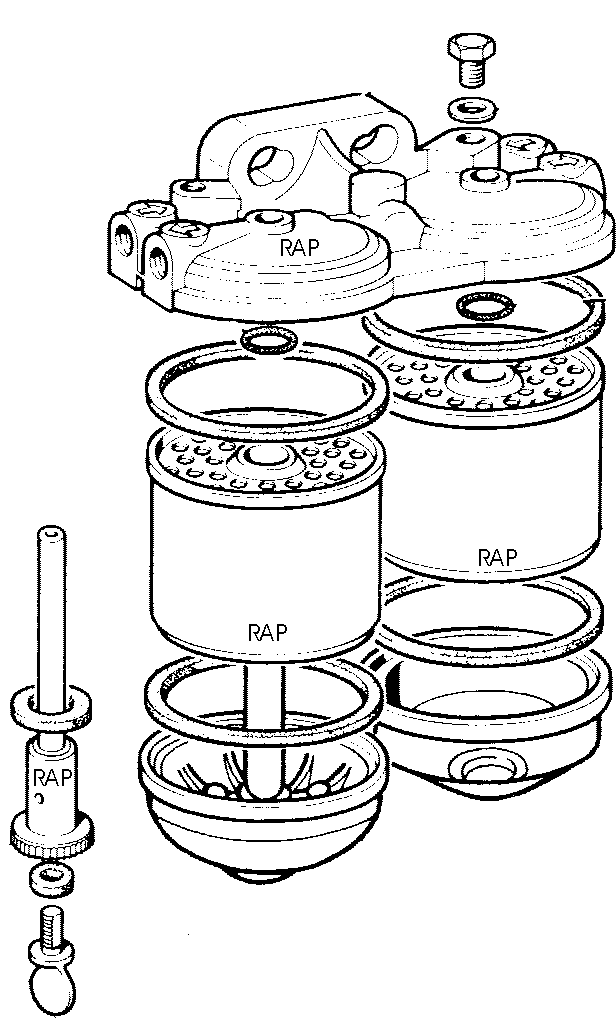 RAP

RAP

RAP

RAP