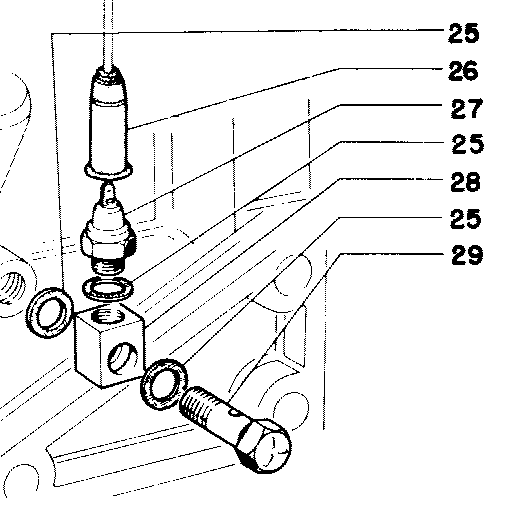 25
26
27
25
28
25
29