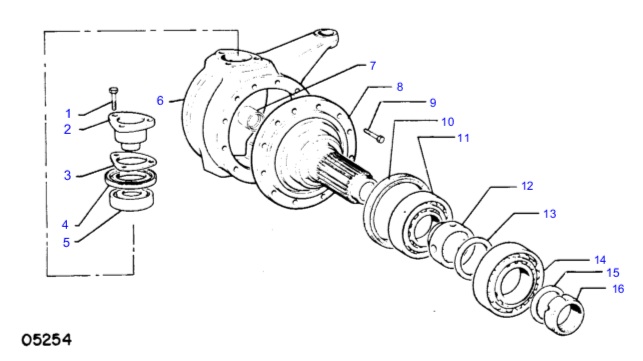 1
2
3
4
5
6
7
8
9
10
11
12
13
14
15
16
05254